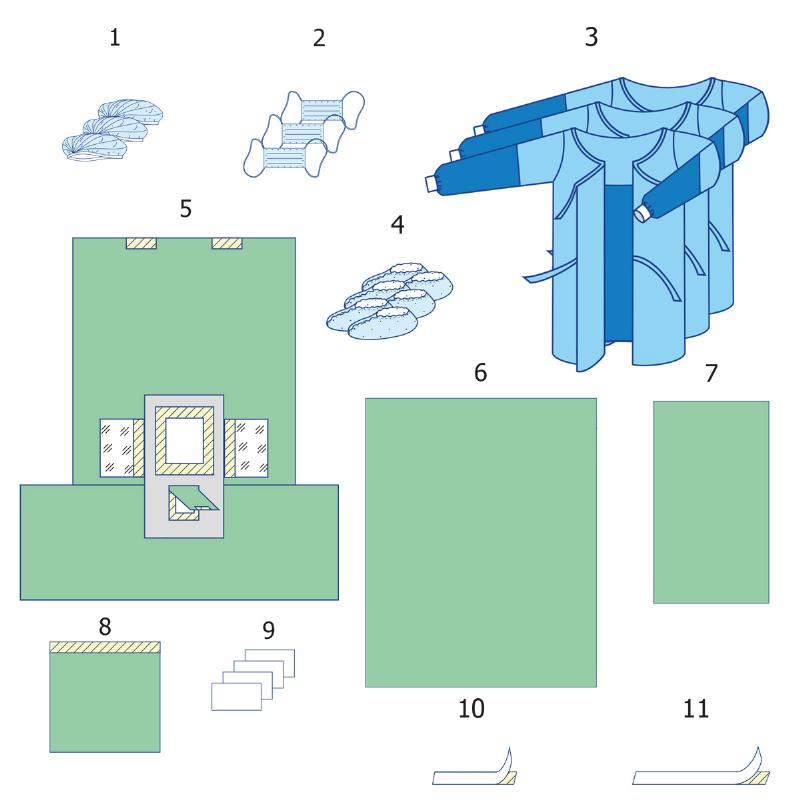 1
2
3
5
4
6
7
8
9
10
11